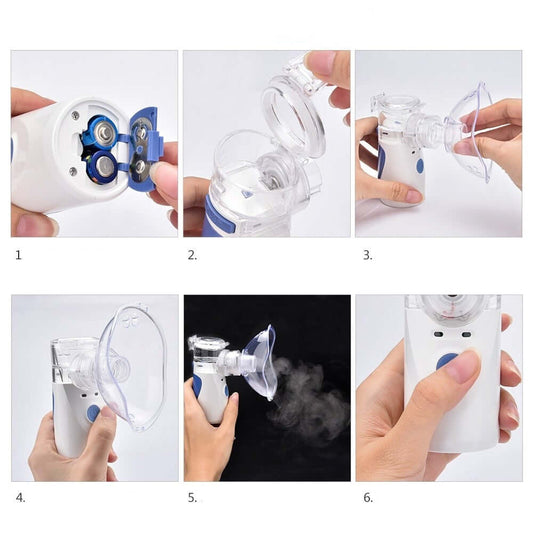 1

2.

3.

4.

5.

6.